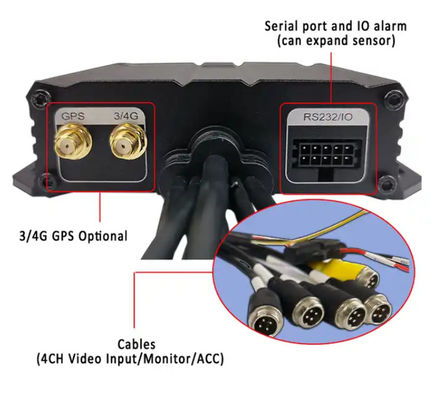 Serial port and IO alarm
(can expand sensor)

GPS
3/4G

RS232/IO

3/4G GPS Optional

Cables
(4CH Video Input/Monitor/ACC)